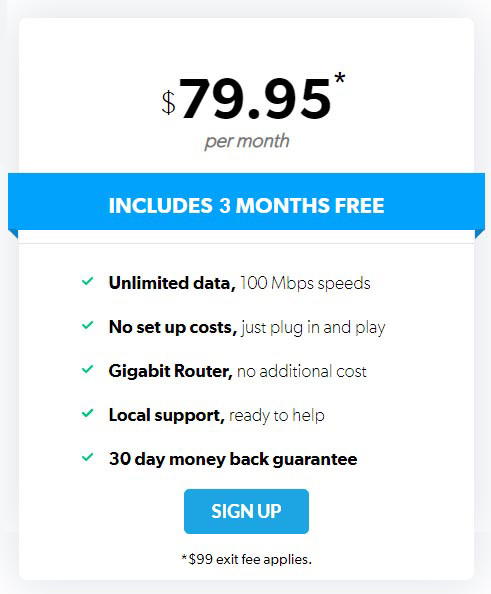 $79.95*
per month

INCLUDES 3 MONTHS FREE

✓ Unlimited data, 100 Mbps speeds

✓ No set up costs, just plug in and play

✓ Gigabit Router, no additional cost

✓ Local support, ready to help

✓ 30 day money back guarantee

SIGN UP

*$99 exit fee applies.